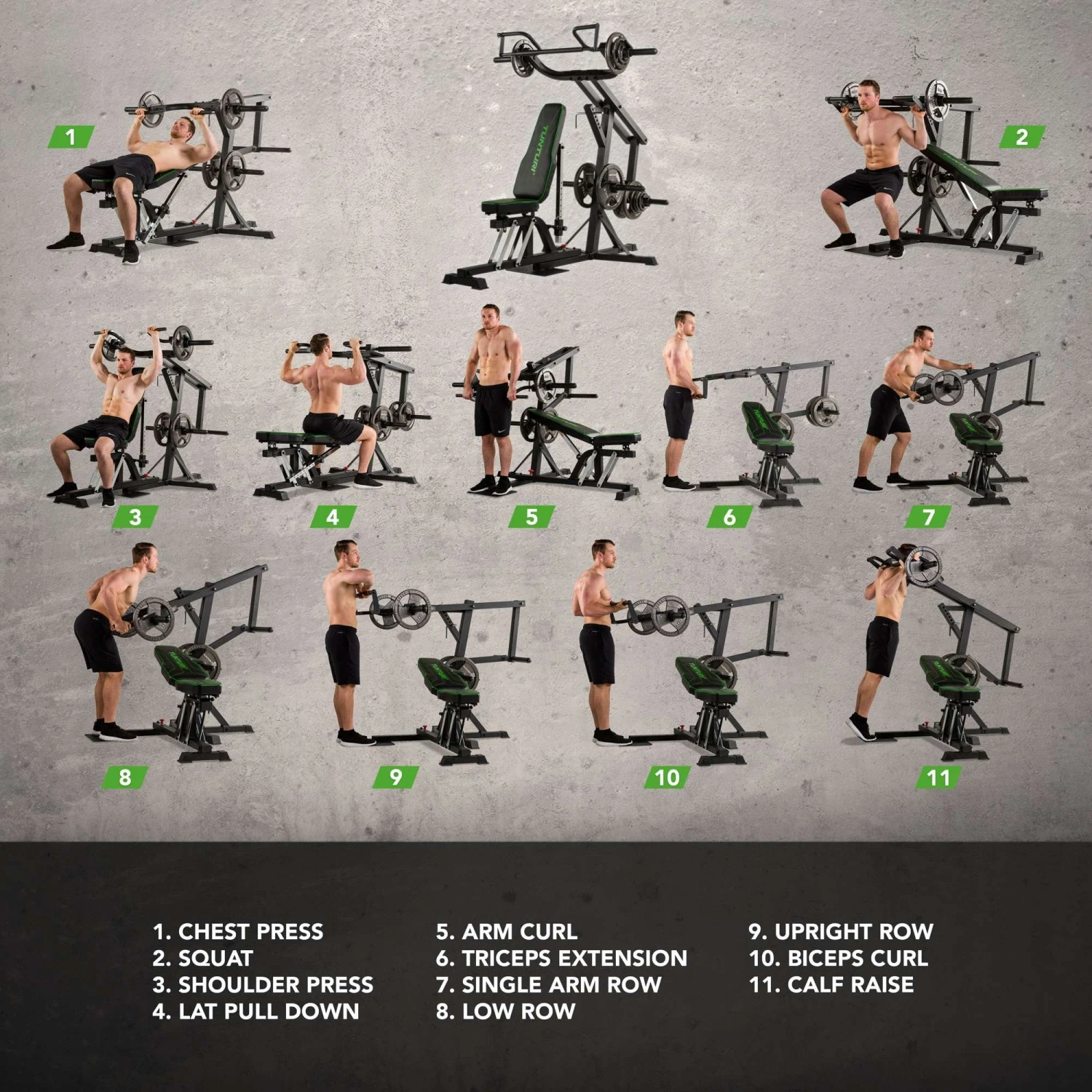 1

TUNTURI

2

3

4

5

6

7

8

9

10

11

1. CHEST PRESS
2. SQUAT
3. SHOULDER PRESS
4. LAT PULL DOWN

5. ARM CURL
6. TRICEPS EXTENSION
7. SINGLE ARM ROW
8. LOW ROW

9. UPRIGHT ROW
10. BICEPS CURL
11. CALF RAISE